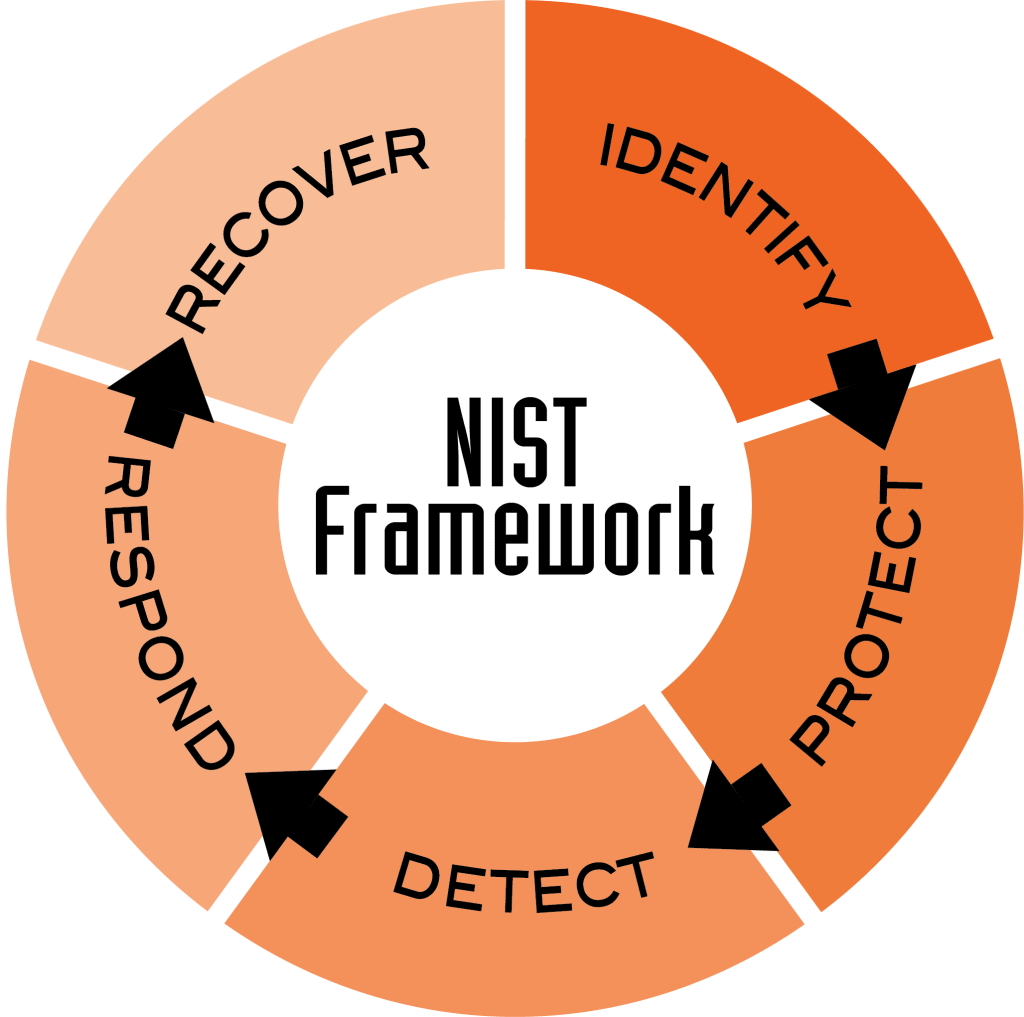 NIST
Framework

IDENTIFY

PROTECT

DETECT

RESPOND

RECOVER